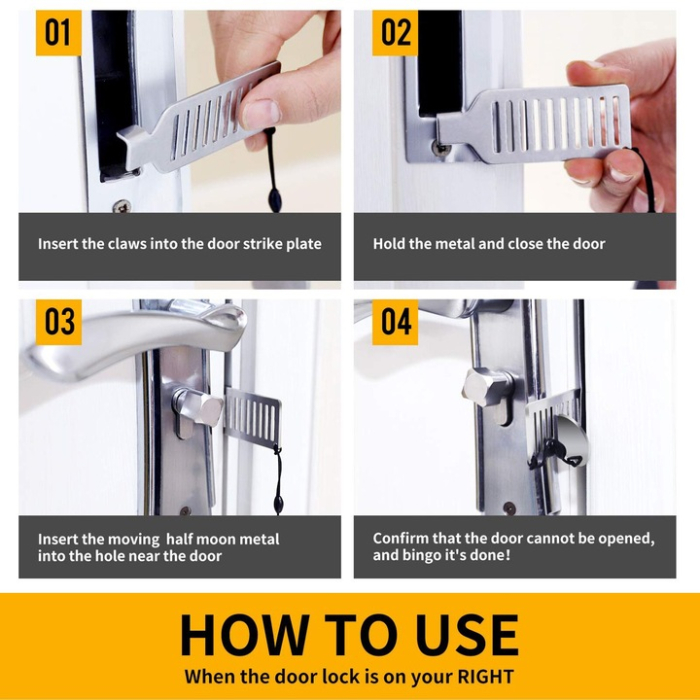 01

Insert the claws into the door strike plate

02

Hold the metal and close the door

03

Insert the moving half moon metal into the hole near the door

04

Confirm that the door cannot be opened, and bingo it's done!

HOW TO USE

When the door lock is on your RIGHT