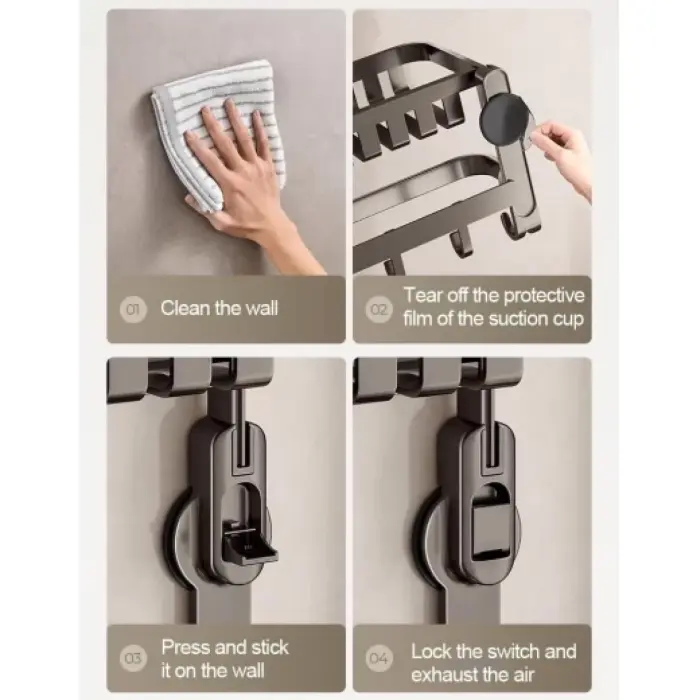 01 Clean the wall

02 Tear off the protective film of the suction cup

03 Press and stick it on the wall

04 Lock the switch and exhaust the air