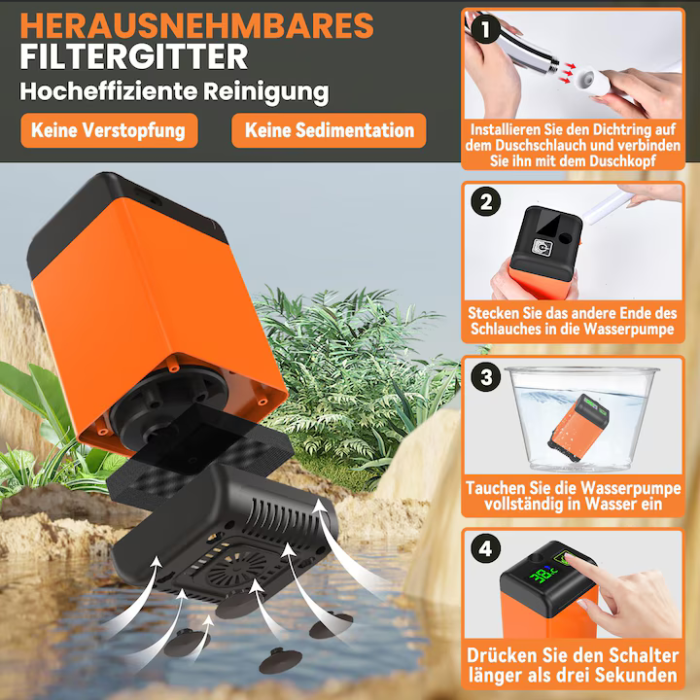 HERAUSNEHMBARES FILTERGITTER

Hocheffiziente Reinigung

Keine Verstopfung

Keine Sedimentation

1

Installieren Sie den Dichtring auf dem Duschschlauch und verbinden Sie ihn mit dem Duschkopf

2

Stecken Sie das andere Ende des Schlauches in die Wasserpumpe

3

Tauchen Sie die Wasserpumpe vollständig in Wasser ein

4

38

Drücken Sie den Schalter länger als drei Sekunden