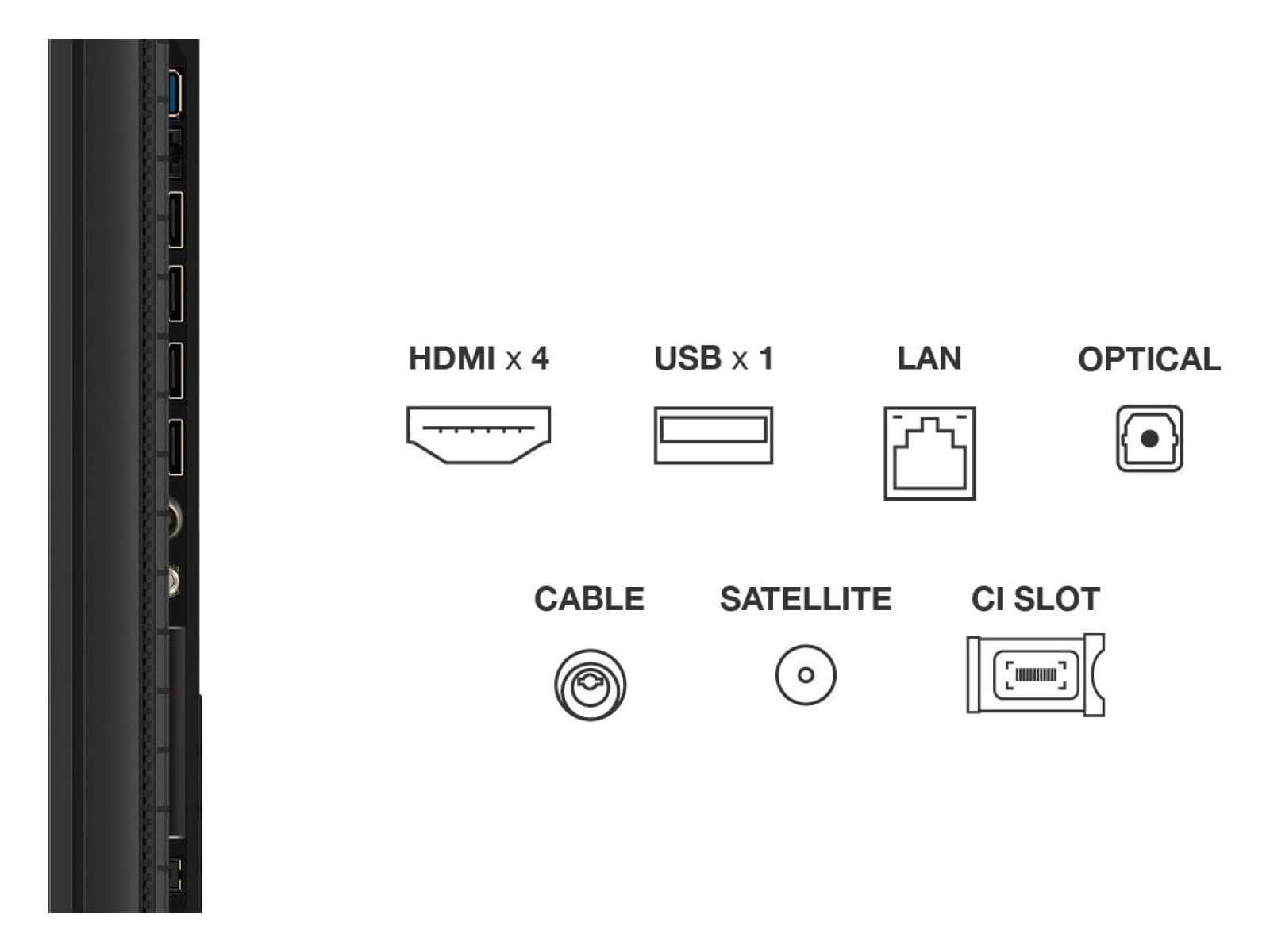 HDMI x 4

USB x 1

LAN

OPTICAL

CABLE

SATELLITE

CI SLOT