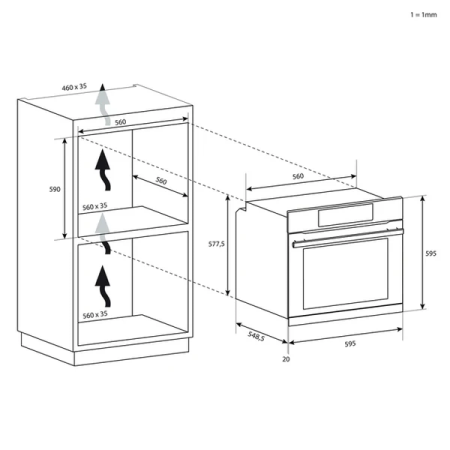 1 = 1mm

460 x 35

560

590

560

560 x 35

560 x 35

560

577,5

595

548,5

595

20