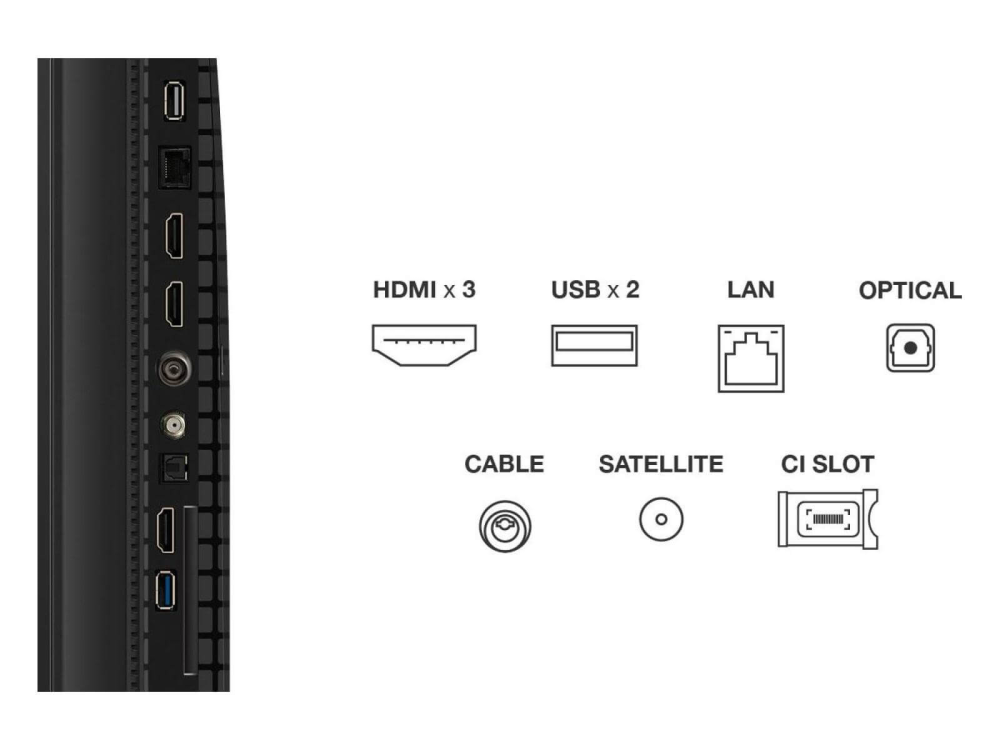 HDMI x 3
USB x 2
LAN
OPTICAL

CABLE
SATELLITE
CI SLOT