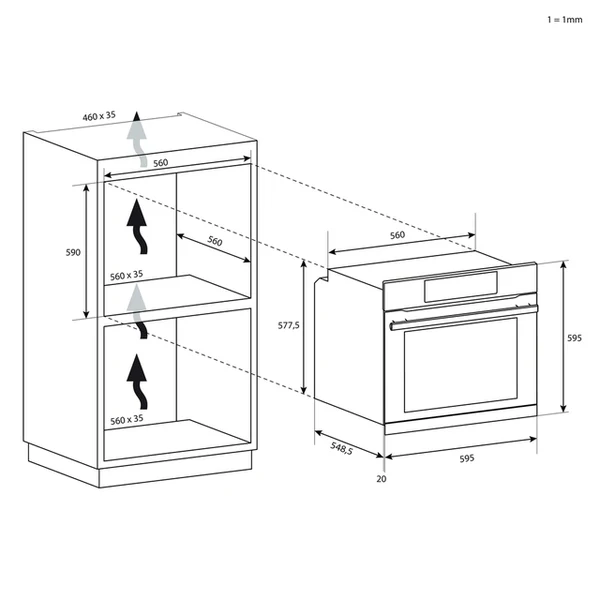 1 = 1mm

460 x 35

560

590

560

560 x 35

560 x 35

560

577,5

595

548,5

595

20