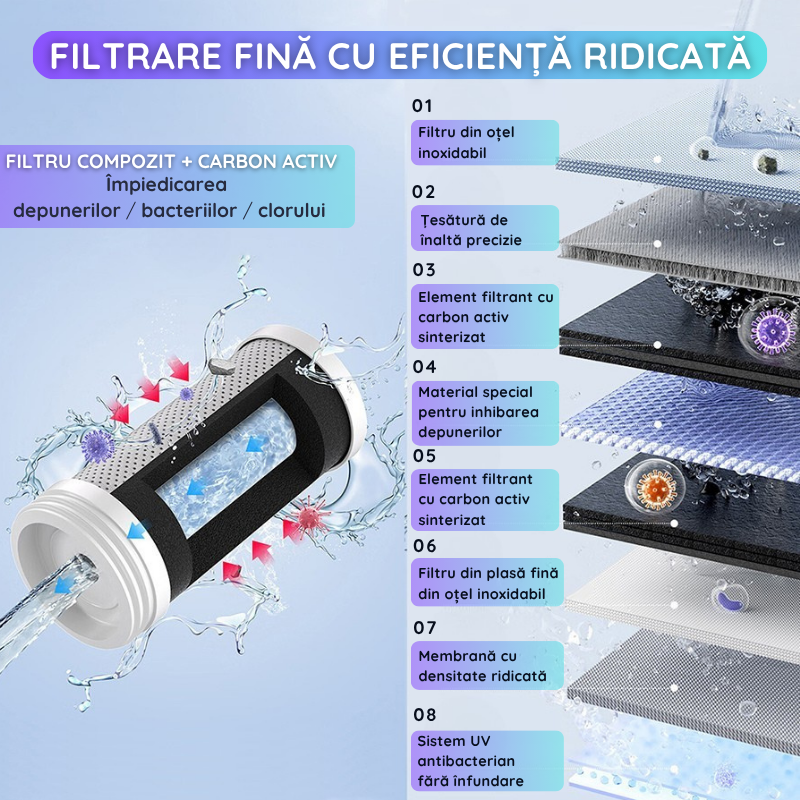 FILTRARE FINĂ CU EFICIENȚĂ RIDICATĂ

FILTRU COMPOZIT + CARBON ACTIV
Împiedicarea
depunerilor / bacteriilor / clorului

01
Filtru din oțel inoxidabil

02
Țesătură de înaltă precizie

03
Element filtrant cu carbon activ sinterizat

04
Material special pentru inhibarea depunerilor

05
Element filtrant cu carbon activ sinterizat

06
Filtru din plasă fină din oțel inoxidabil

07
Membrană cu densitate ridicată

08
Sistem UV antibacterian fără înfundare