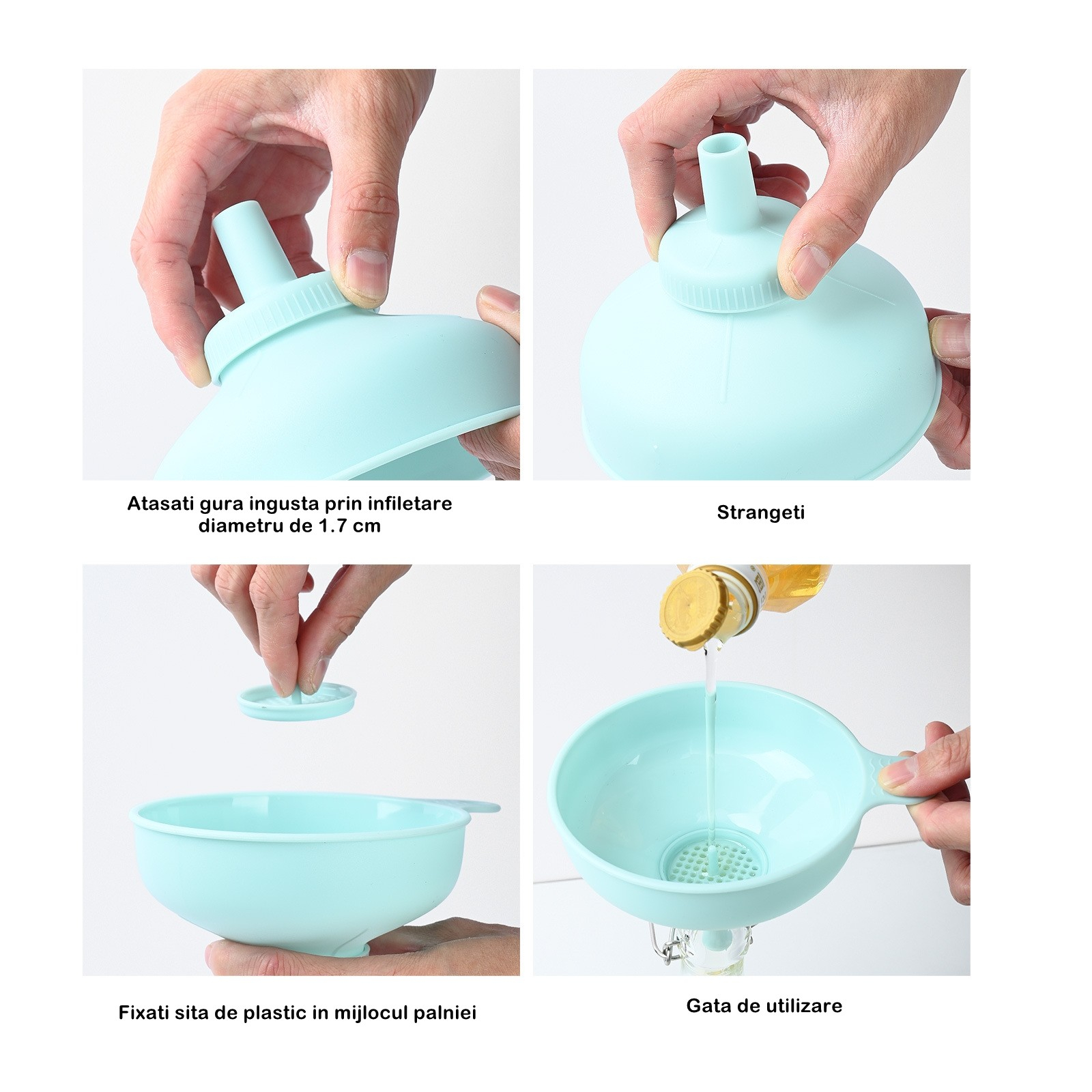 Atasati gura ingusta prin infiletare diametru de 1.7 cm

Strangeti

Fixati sita de plastic in mijlocul palniei

Gata de utilizare