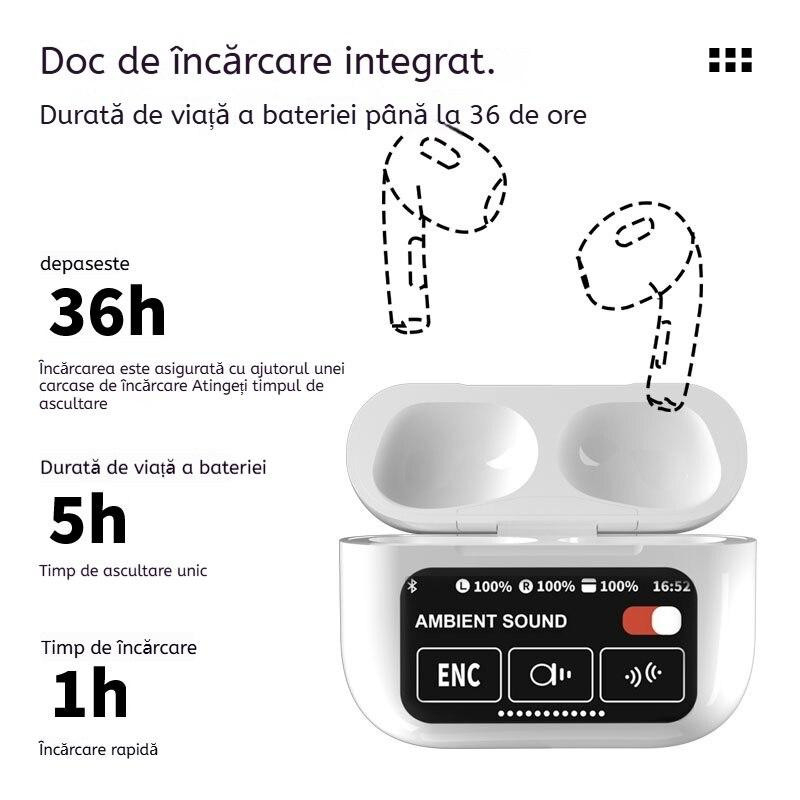 Doc de încărcare integrat.

Durată de viață a bateriei până la 36 de ore

depaseste

36h

Încărcarea este asigurată cu ajutorul unei carcase de încărcare Atingeți timpul de ascultare

Durată de viață a bateriei

5h

Timp de ascultare unic

Timp de încărcare

1h

Încărcare rapidă

L 100% R 100% 100% 16:52

AMBIENT SOUND

ENC