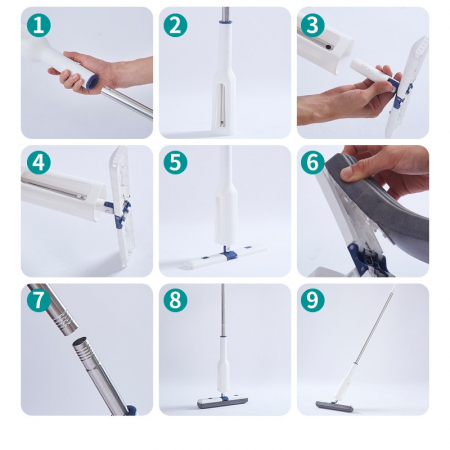 1
2
3
4
5
6
7
8
9