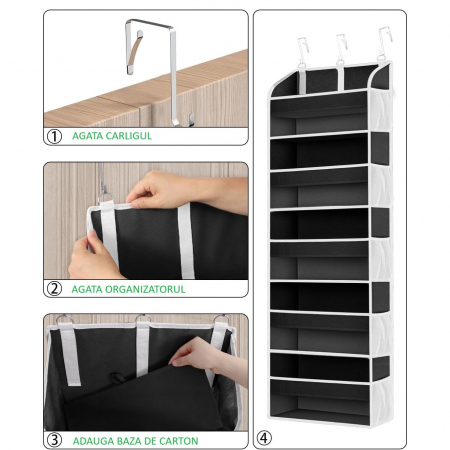 ① AGATA CARLIGUL

② AGATA ORGANIZATORUL

③ ADAUGA BAZA DE CARTON

④