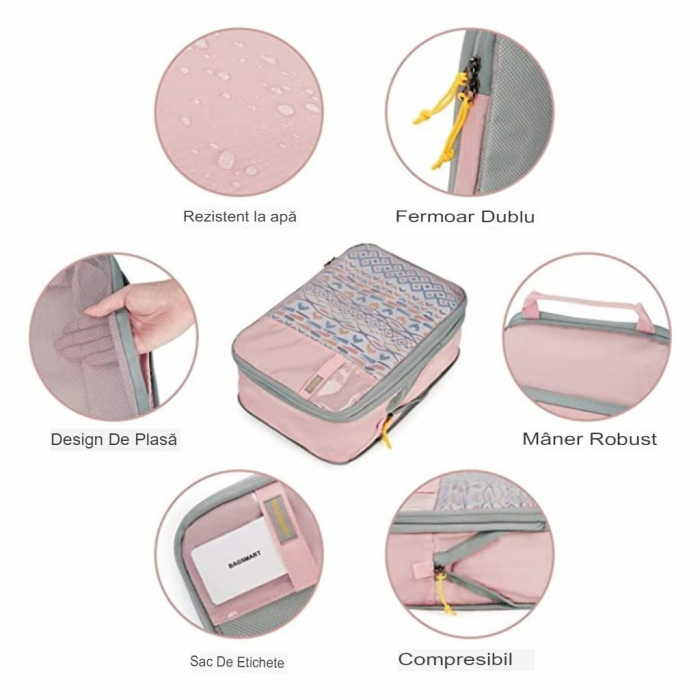 Rezistent la apă

Fermoar Dublu

Design De Plasă

Mâner Robust

BAGSMART

Sac De Etichete

Compresibil