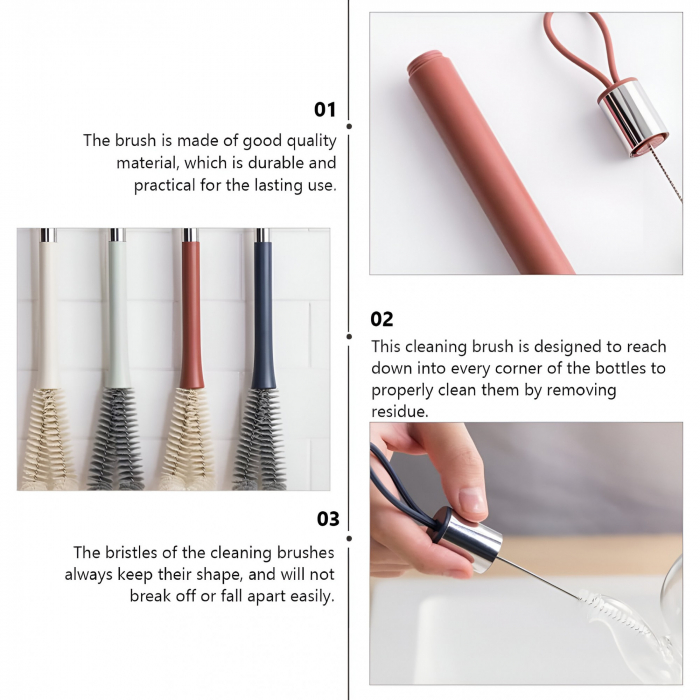 01

The brush is made of good quality material, which is durable and practical for the lasting use.

02

This cleaning brush is designed to reach down into every corner of the bottles to properly clean them by removing residue.

03

The bristles of the cleaning brushes always keep their shape, and will not break off or fall apart easily.