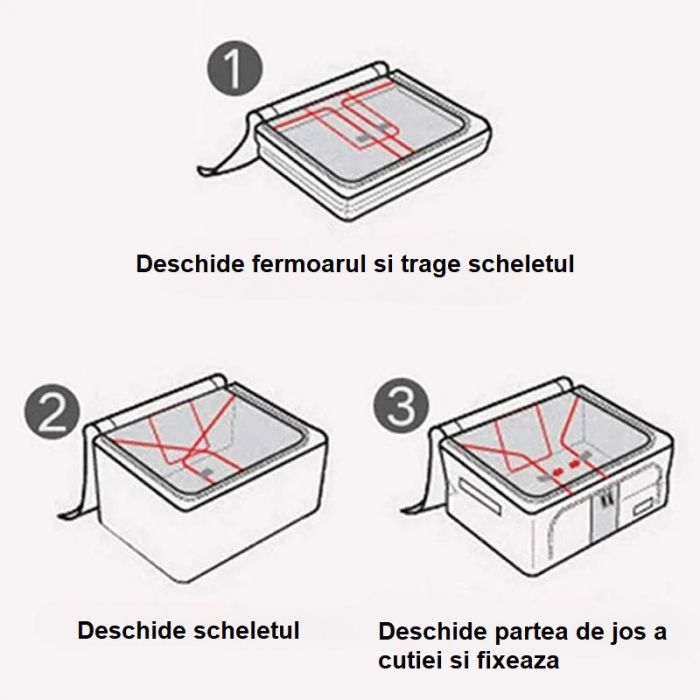 1

Deschide fermoarul si trage scheletul

2

Deschide scheletul

3

Deschide partea de jos a cutiei si fixeaza