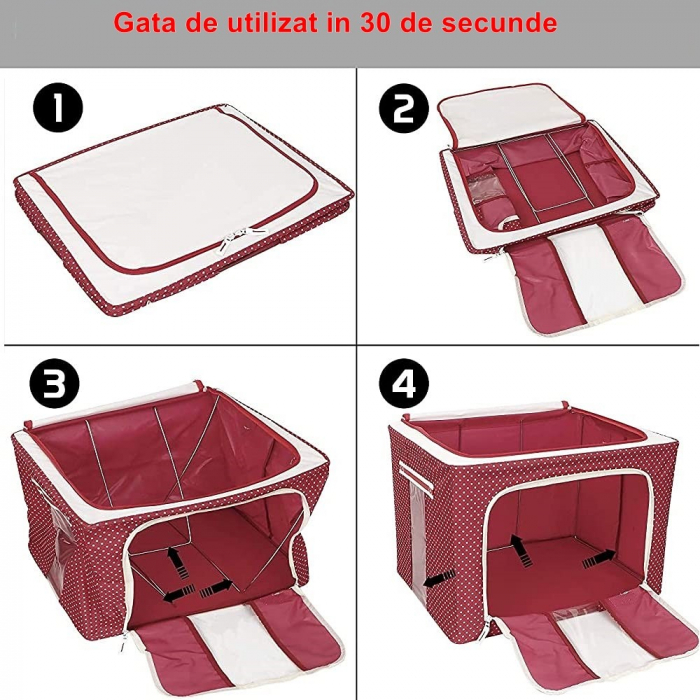 Gata de utilizat in 30 de secunde

1

2

3

4