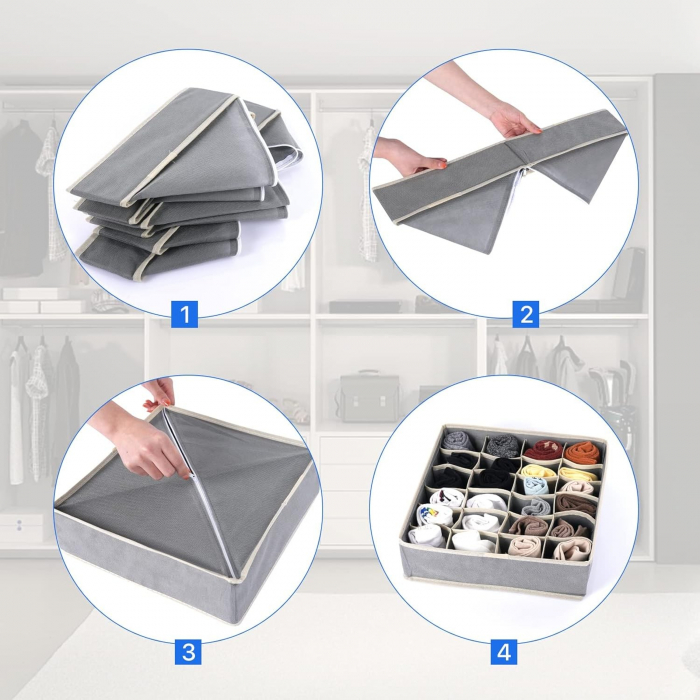 1
2
3
4