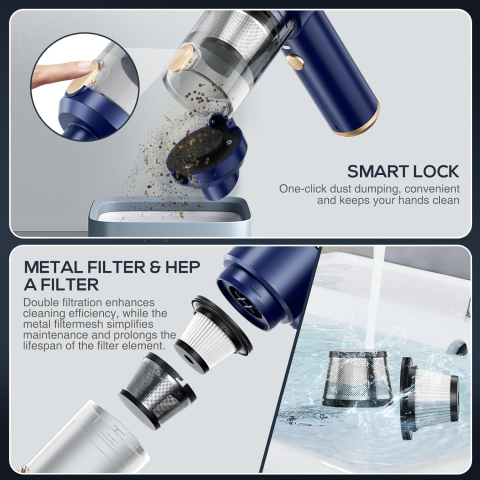 SMART LOCK

One-click dust dumping, convenient and keeps your hands clean

METAL FILTER & HEP A FILTER

Double filtration enhances cleaning efficiency, while the metal filtermesh simplifies maintenance and prolongs the lifespan of the filter element.