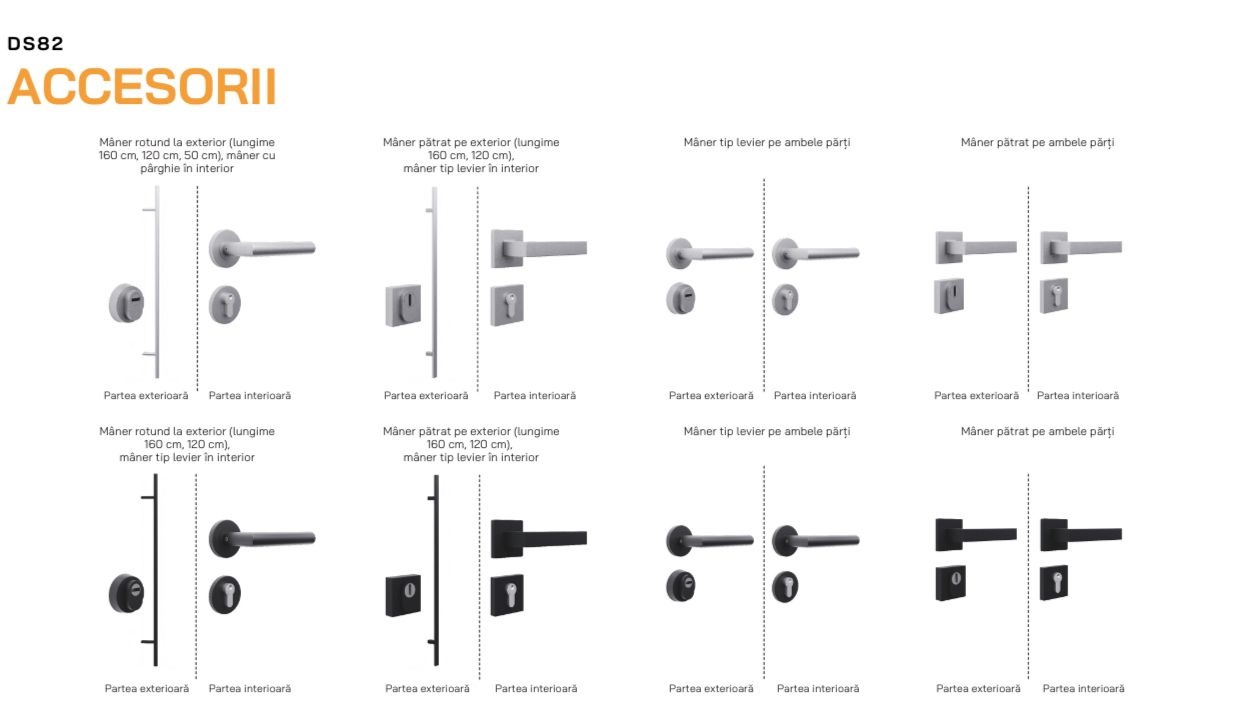 DS82
ACCESORII

Mâner rotund la exterior (lungime 160 cm, 120 cm, 50 cm), mâner cu pârghie în interior

Partea exterioară Partea interioară

Mâner pătrat pe exterior (lungime 160 cm, 120 cm), mâner tip levier în interior

Partea exterioară Partea interioară

Mâner tip levier pe ambele părți

Partea exterioară Partea interioară

Mâner pătrat pe ambele părți

Partea exterioară Partea interioară

Mâner rotund la exterior (lungime 160 cm, 120 cm), mâner tip levier în interior

Partea exterioară Partea interioară

Mâner pătrat pe exterior (lungime 160 cm, 120 cm), mâner tip levier în interior

Partea exterioară Partea interioară

Mâner tip levier pe ambele părți

Partea exterioară Partea interioară

Mâner pătrat pe ambele părți

Partea exterioară Partea interioară