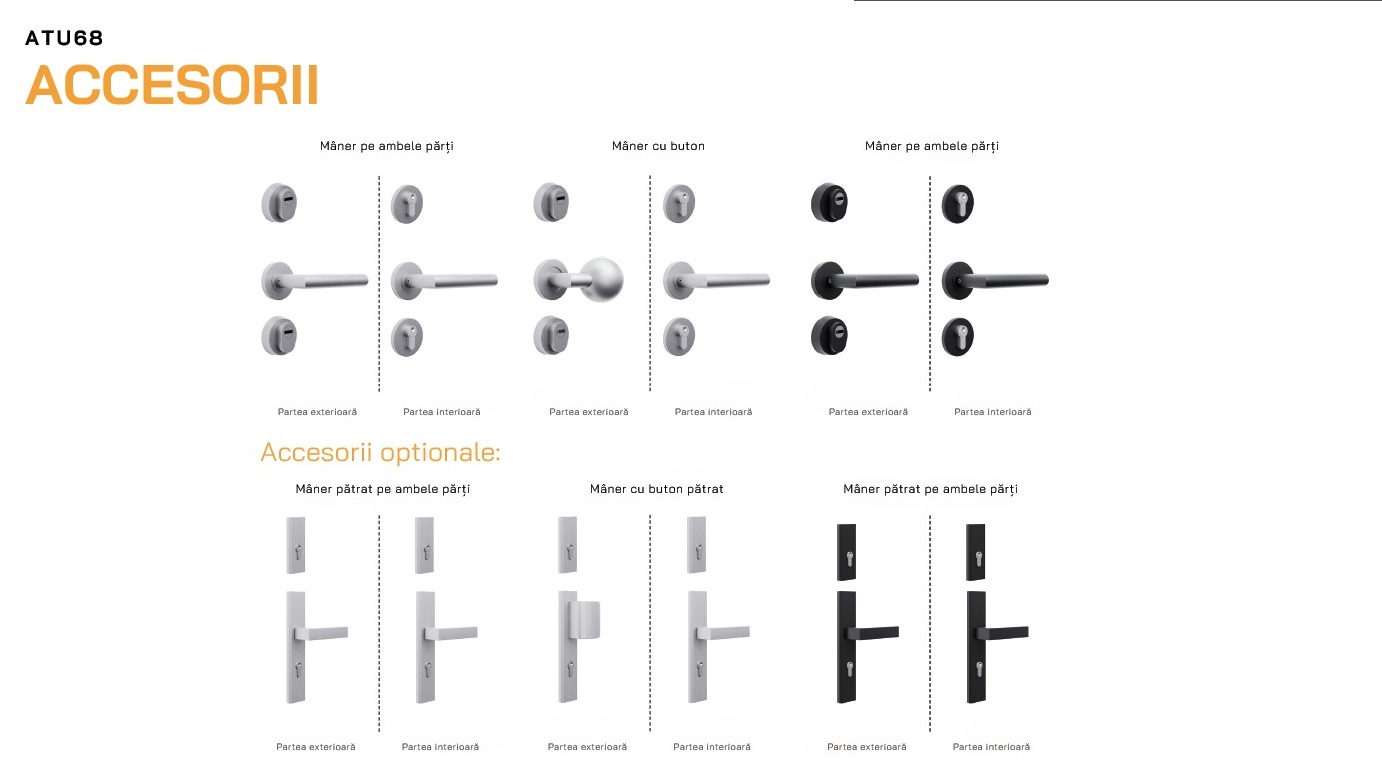 ATU68
ACCESORII

Mâner pe ambele părți

Partea exterioară
Partea interioară

Mâner cu buton

Partea exterioară
Partea interioară

Mâner pe ambele părți

Partea exterioară
Partea interioară

Accesorii optionale:

Mâner pătrat pe ambele părți

Partea exterioară
Partea interioară

Mâner cu buton pătrat

Partea exterioară
Partea interioară

Mâner pătrat pe ambele părți

Partea exterioară
Partea interioară