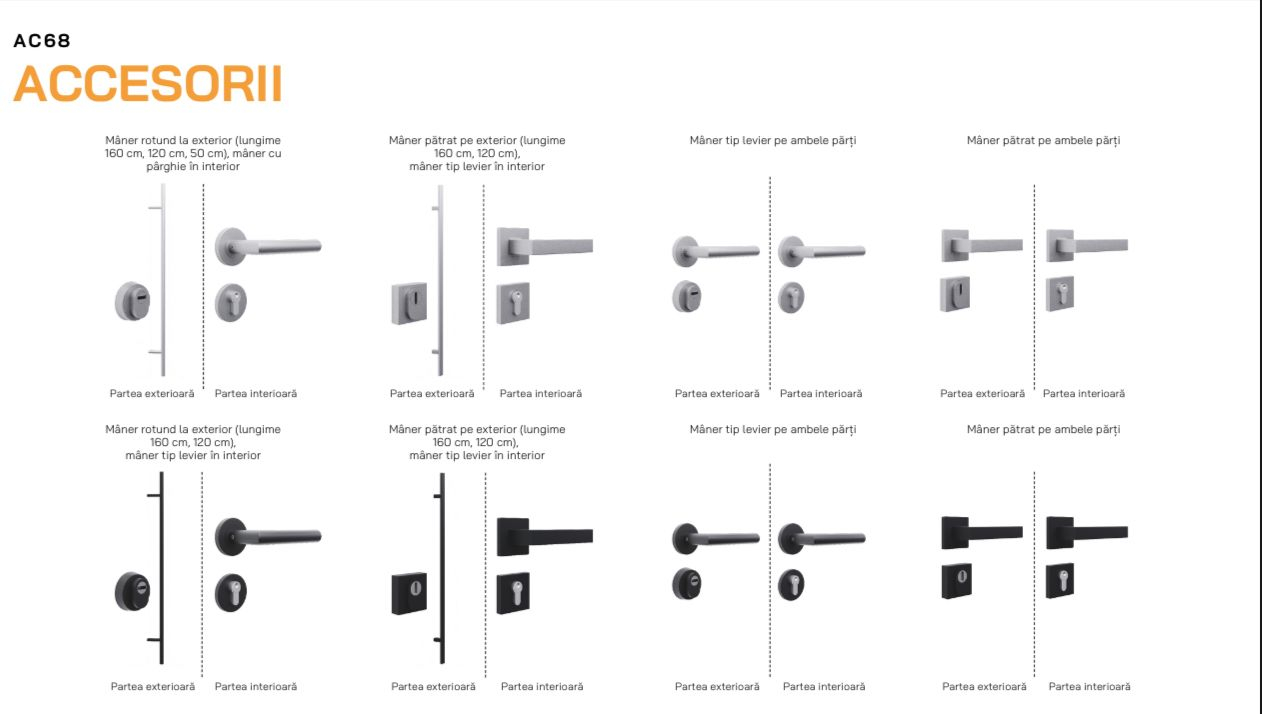 AC68

ACCESORII

Mâner rotund la exterior (lungime 160 cm, 120 cm, 50 cm), mâner cu pârghie în interior

Partea exterioară Partea interioară

Mâner pătrat pe exterior (lungime 160 cm, 120 cm), mâner tip levier în interior

Partea exterioară Partea interioară

Mâner tip levier pe ambele părți

Partea exterioară Partea interioară

Mâner pătrat pe ambele părți

Partea exterioară Partea interioară

Mâner rotund la exterior (lungime 160 cm, 120 cm), mâner tip levier în interior

Partea exterioară Partea interioară

Mâner pătrat pe exterior (lungime 160 cm, 120 cm), mâner tip levier în interior

Partea exterioară Partea interioară

Mâner tip levier pe ambele părți

Partea exterioară Partea interioară

Mâner pătrat pe ambele părți

Partea exterioară Partea interioară