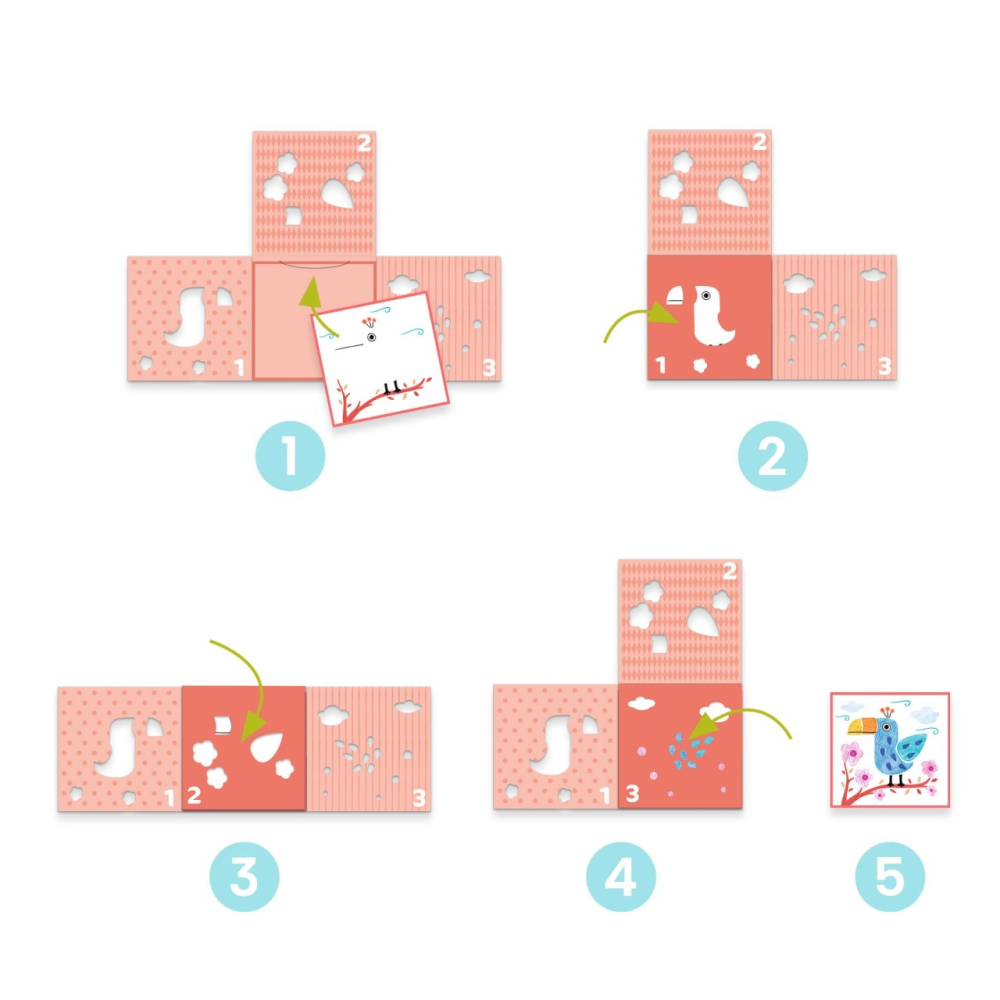 2
1
3
1

2
1
3
2

1
2
3
3

2
1
3
4

5