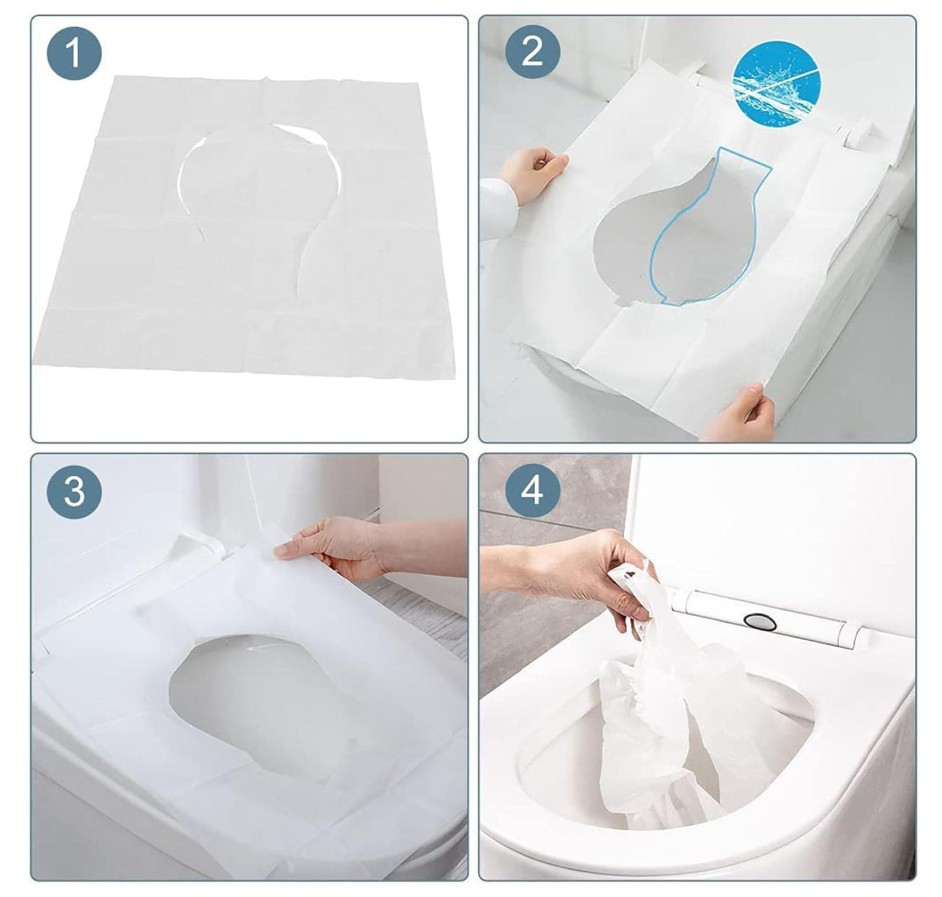 1

2

3

4