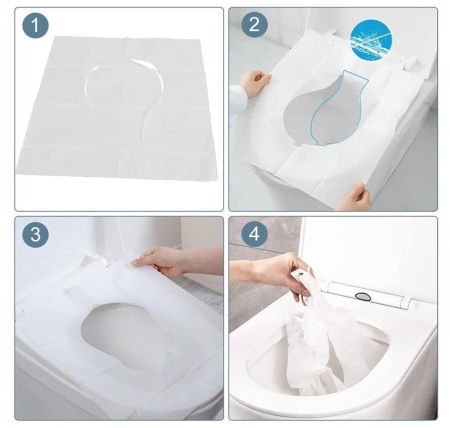 1

2

3

4