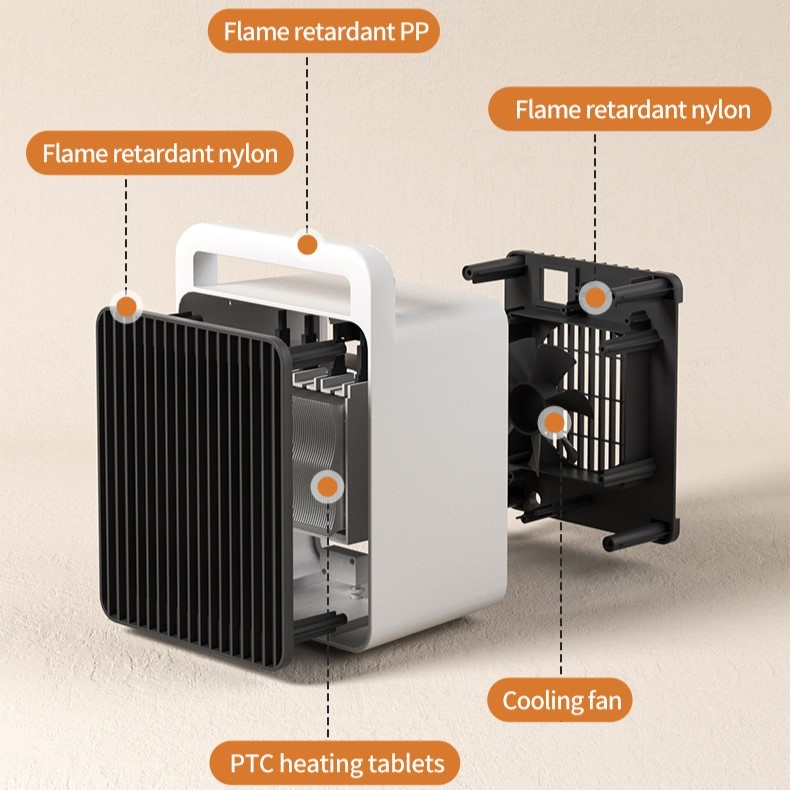 Flame retardant PP

Flame retardant nylon

Flame retardant nylon

Cooling fan

PTC heating tablets