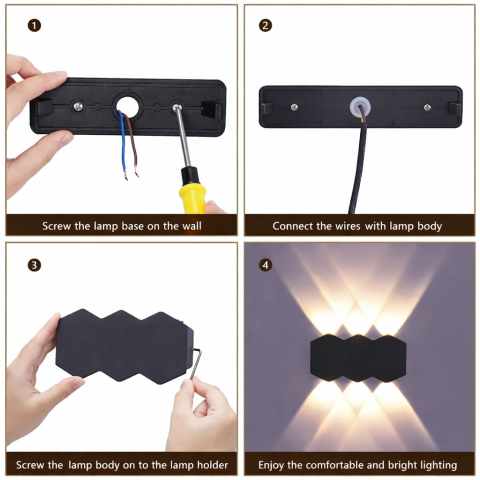 1

Screw the lamp base on the wall

2

Connect the wires with lamp body

3

Screw the lamp body on to the lamp holder

4

Enjoy the comfortable and bright lighting