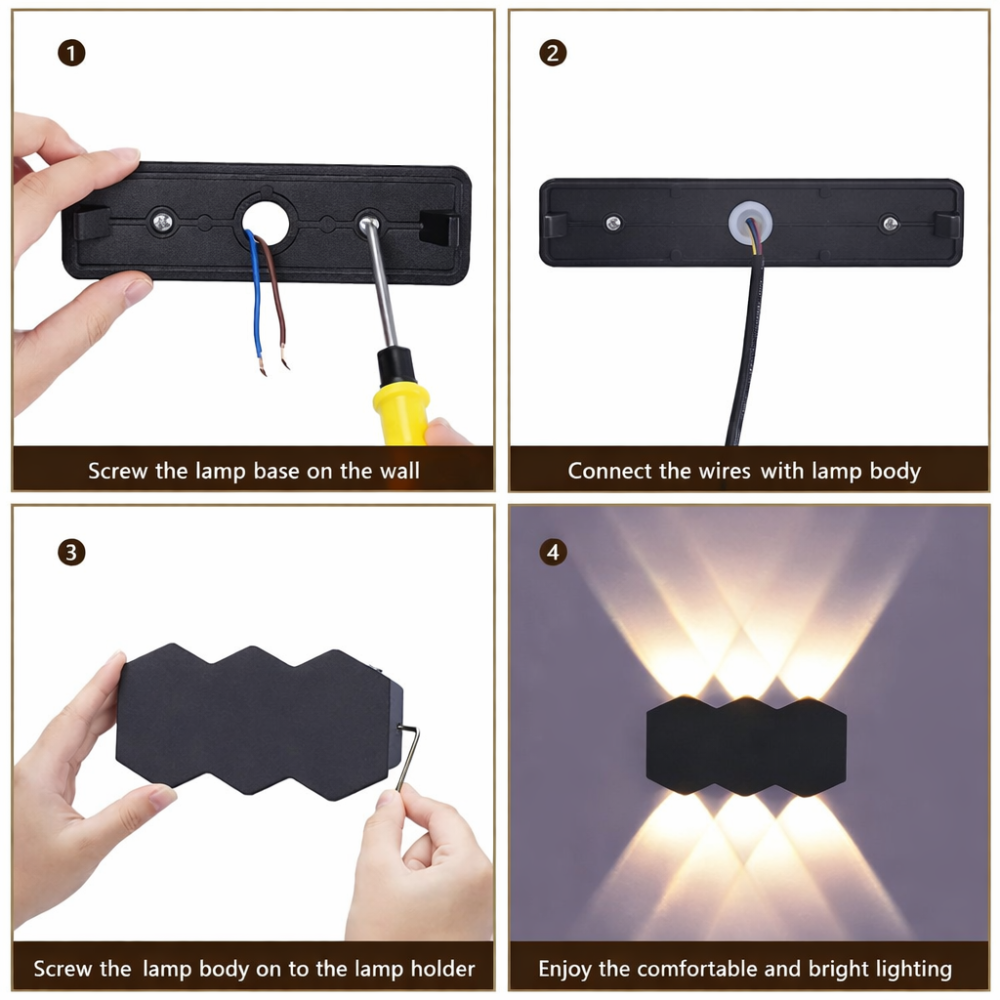 1

Screw the lamp base on the wall

2

Connect the wires with lamp body

3

Screw the lamp body on to the lamp holder

4

Enjoy the comfortable and bright lighting