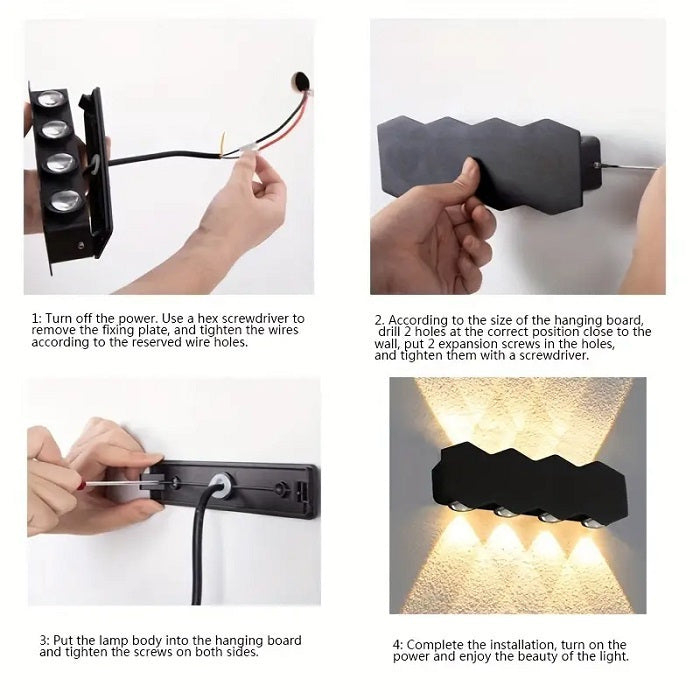 1: Turn off the power. Use a hex screwdriver to remove the fixing plate, and tighten the wires according to the reserved wire holes.

2. According to the size of the hanging board, drill 2 holes at the correct position close to the wall, put 2 expansion screws in the holes, and tighten them with a screwdriver.

3: Put the lamp body into the hanging board and tighten the screws on both sides.

4: Complete the installation, turn on the power and enjoy the beauty of the light.