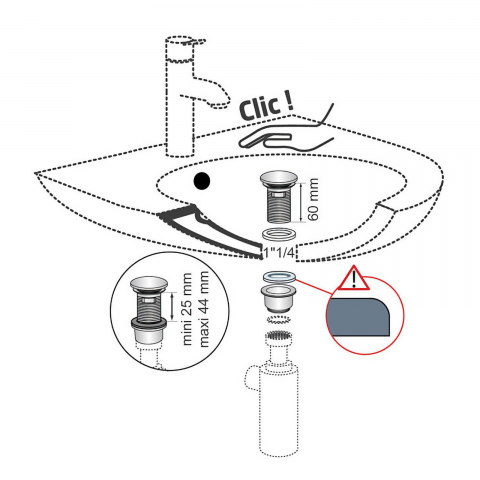 Clic !

60 mm

1"1/4

mini 25 mm
maxi 44 mm