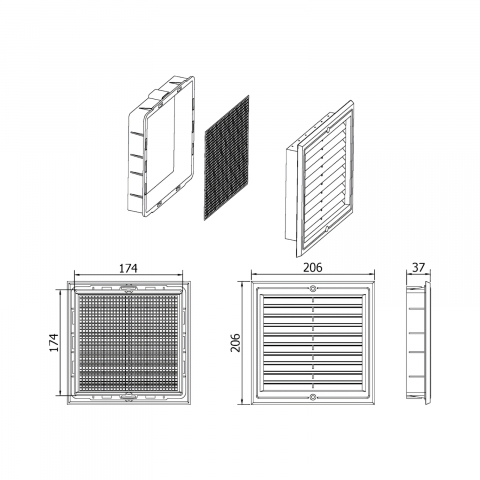 174
174
206
206
37