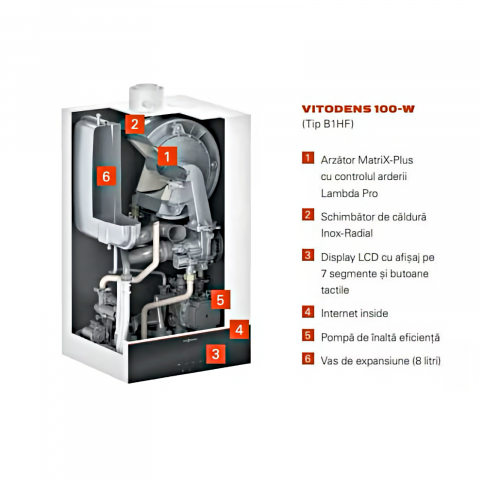 2
1
6
5
4
3

VITODENS 100-W
(Tip B1HF)

1 Arzător MatriX-Plus cu controlul arderii Lambda Pro

2 Schimbător de căldură Inox-Radial

3 Display LCD cu afișaj pe 7 segmente și butoane tactile

4 Internet inside

5 Pompă de înaltă eficiență

6 Vas de expansiune (8 litri)