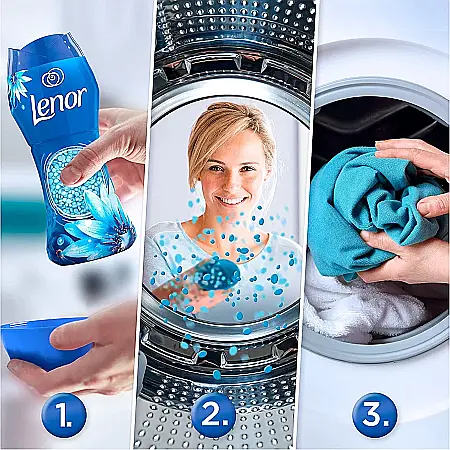 Lenor

1.

2.

3.