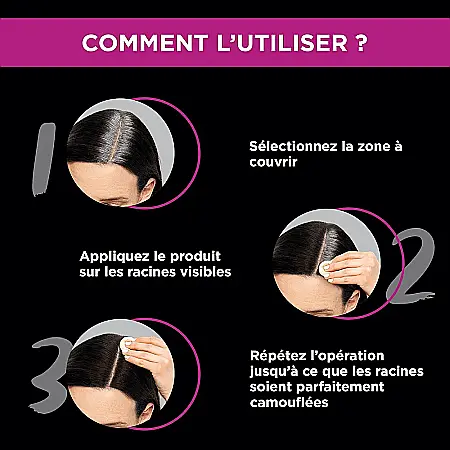 COMMENT L'UTILISER ?

1

Sélectionnez la zone à couvrir

Appliquez le produit sur les racines visibles

2

3

Répétez l'opération jusqu'à ce que les racines soient parfaitement camouflées