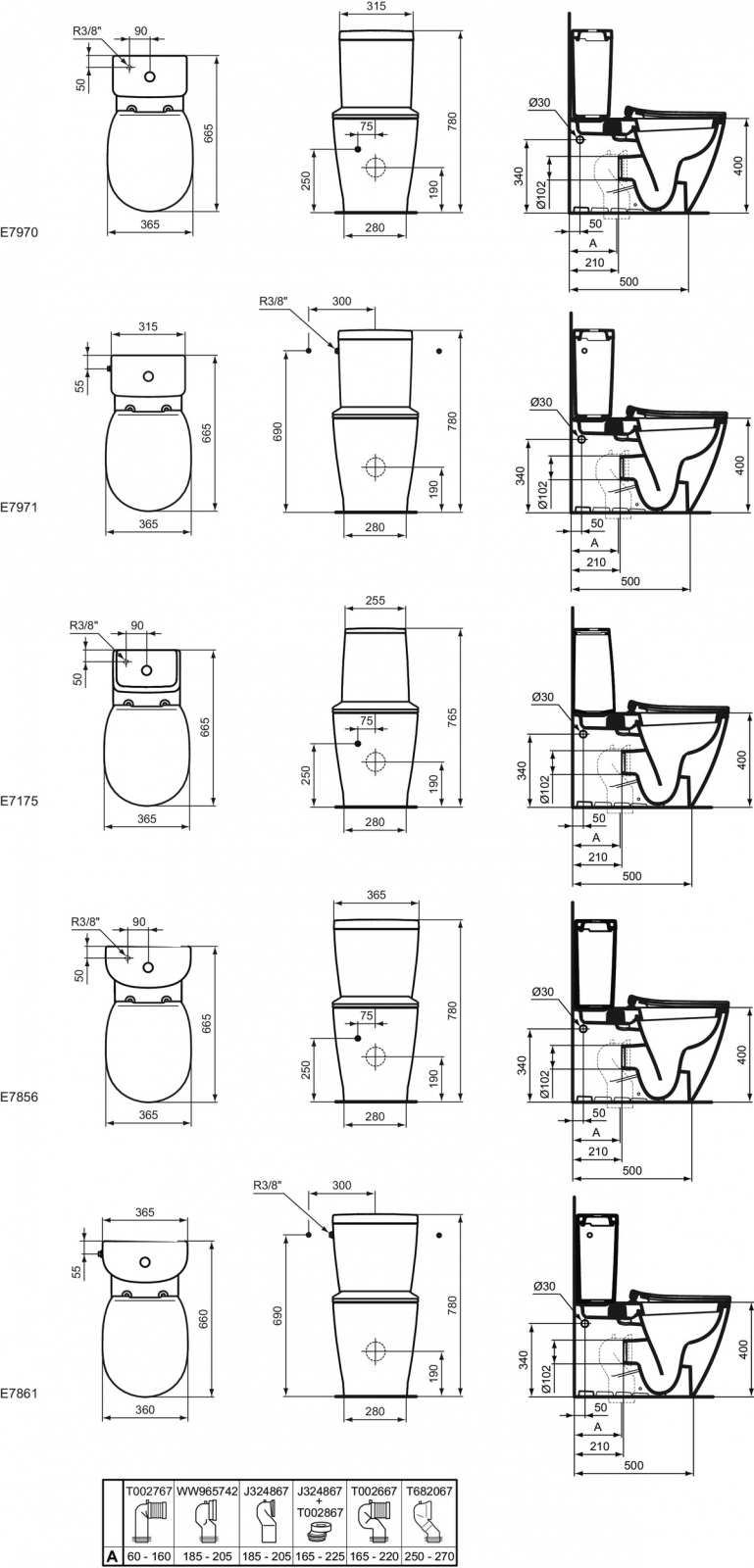 R3/8" 90
50
665
365
E7970

315
780
75
250
190
280

Ø30
340
Ø102
400
50
A
210
500

315
55
665
365
E7971

R3/8" 300
690
780
190
280

Ø30
340
Ø102
400
50
A
210
500

R3/8" 90
50
665
365
E7175

255
765
75
250
190
280

Ø30
340
Ø102
400
50
A
210
500

R3/8" 90
50
665
365
E7856

365
780
75
250
190
280

Ø30
340
Ø102
400
50
A
210
500

365
55
660
360
E7861

R3/8" 300
690
780
190
280

Ø30
340
Ø102
400
50
A
210
500

| | T002767 | WW965742 | J324867 | J324867 + T002867 | T002667 | T682067 |
|---|---|---|---|---|---|---|
| A | 60 - 160 | 185 - 205 | 185 - 205 | 165 - 225 | 165 - 220 | 250 - 270 |