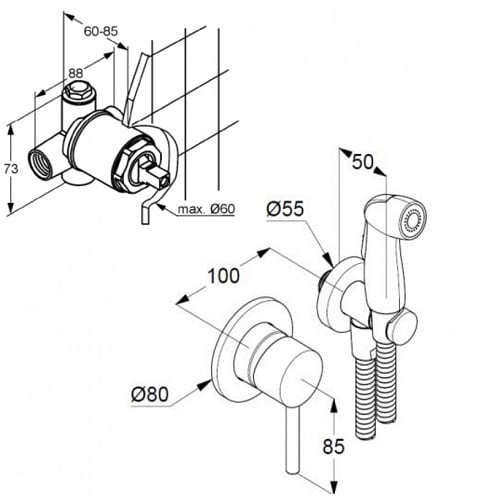 60-85

88

73

max. Ø60

50

Ø55

100

Ø80

85