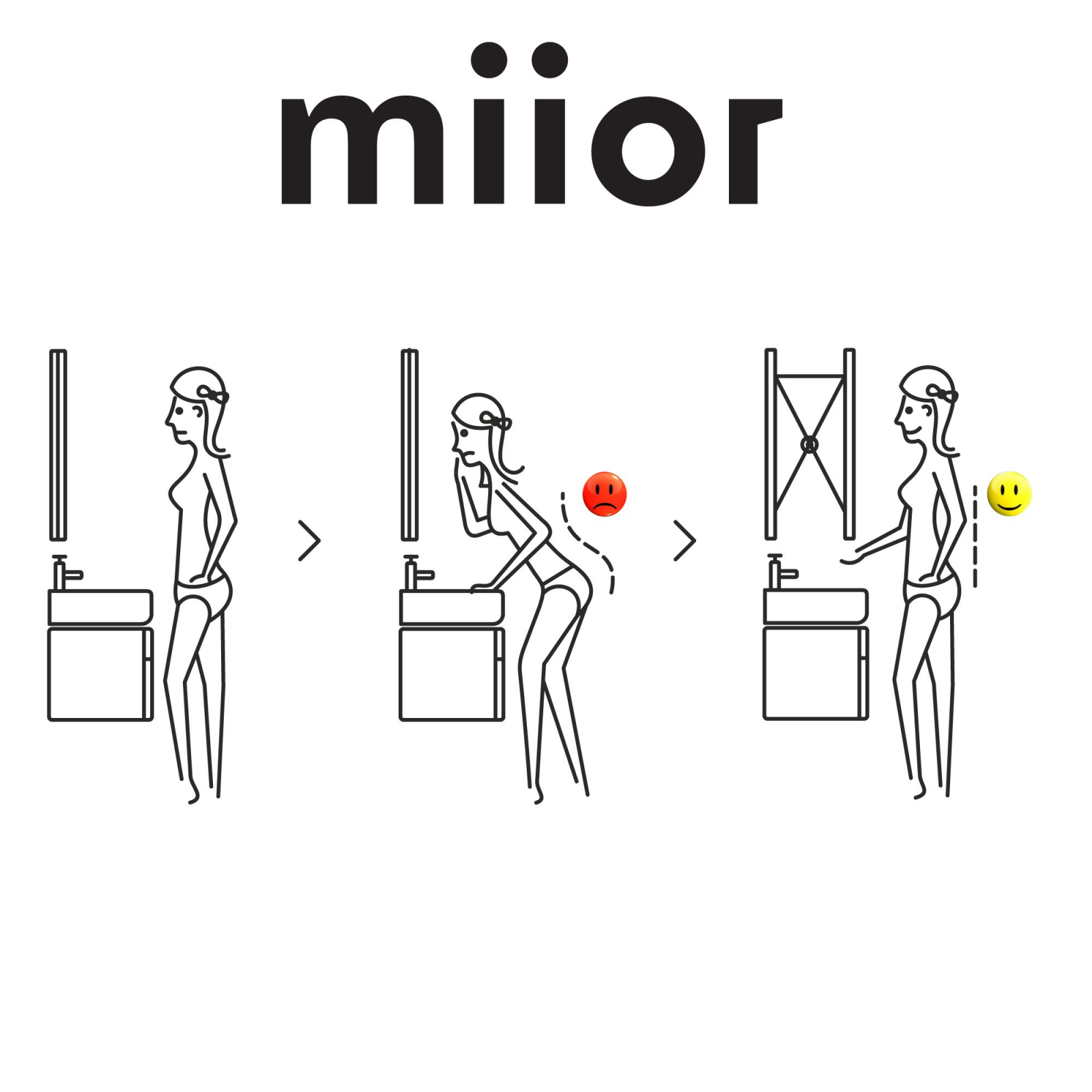 miior