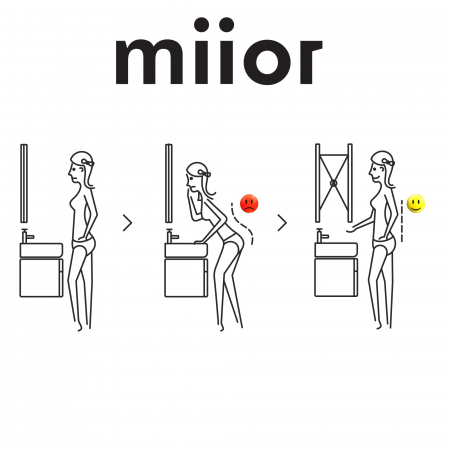 miior