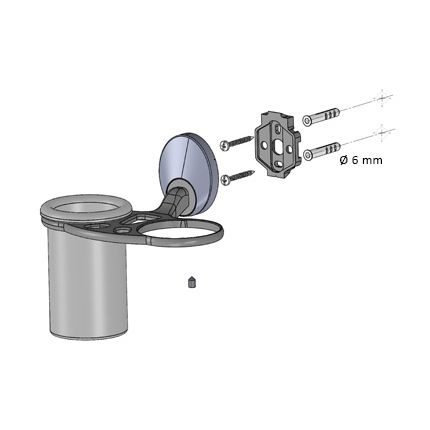 Ø 6 mm