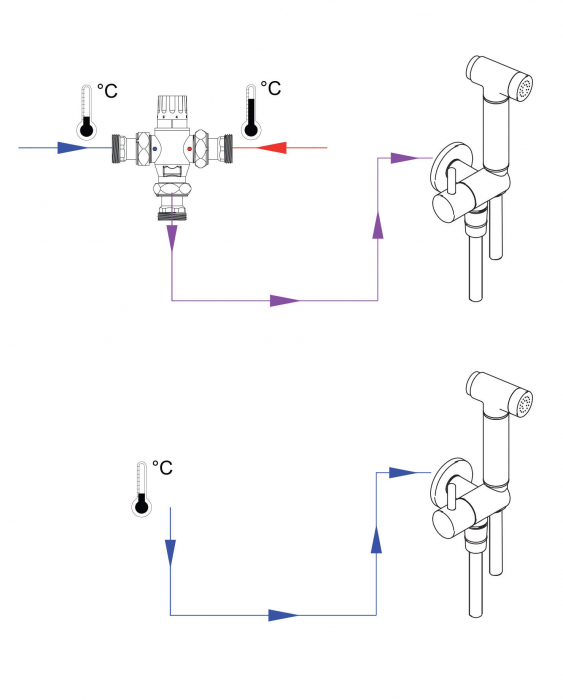 °C

°C

°C