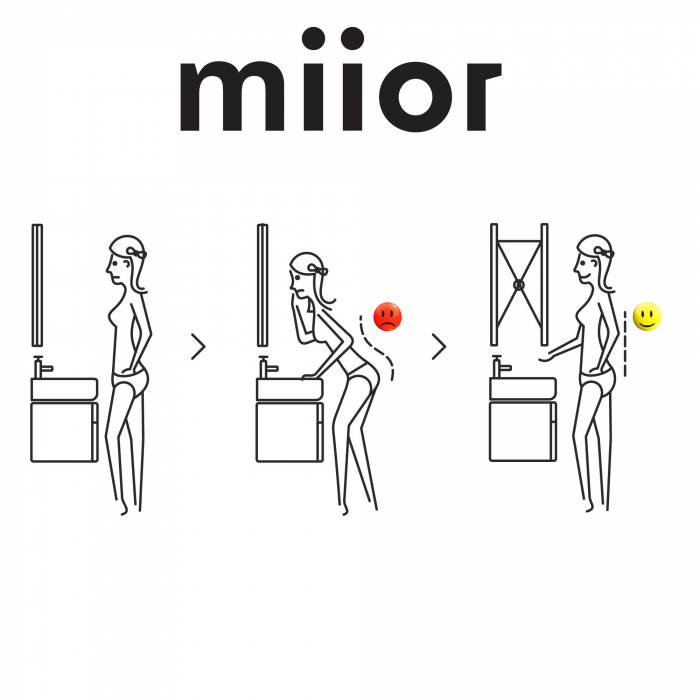 miior