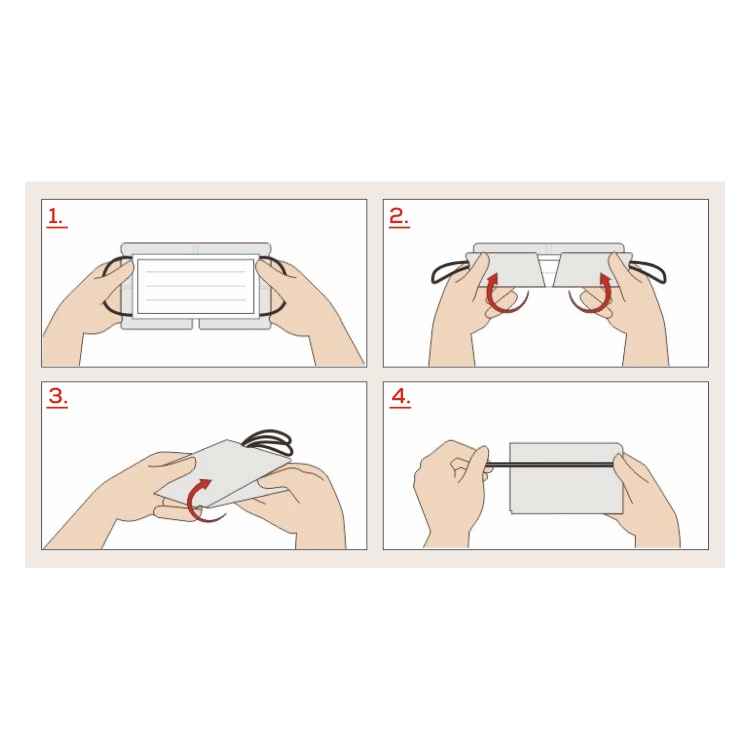 1.

2.

3.

4.