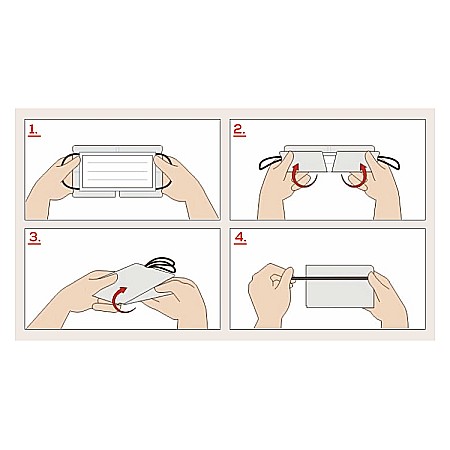 1.

2.

3.

4.