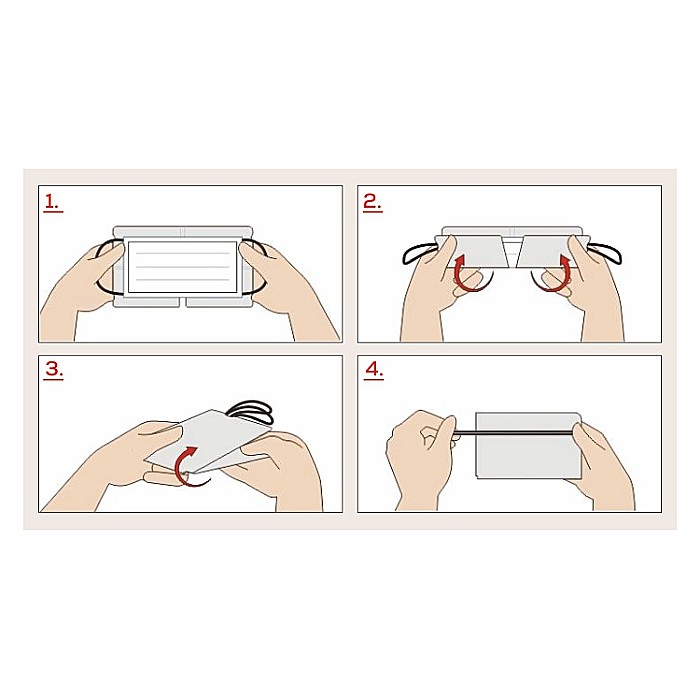 1.

2.

3.

4.