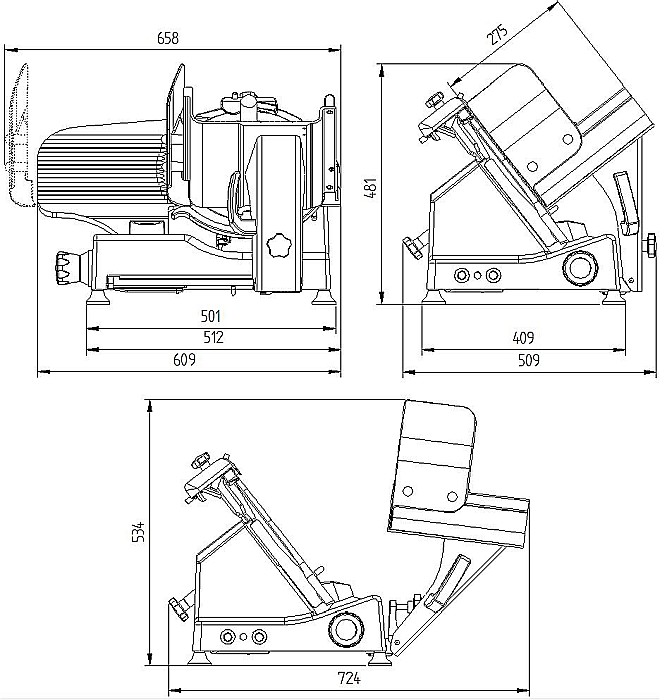 658

501

512

609

275

481

409

509

534

724