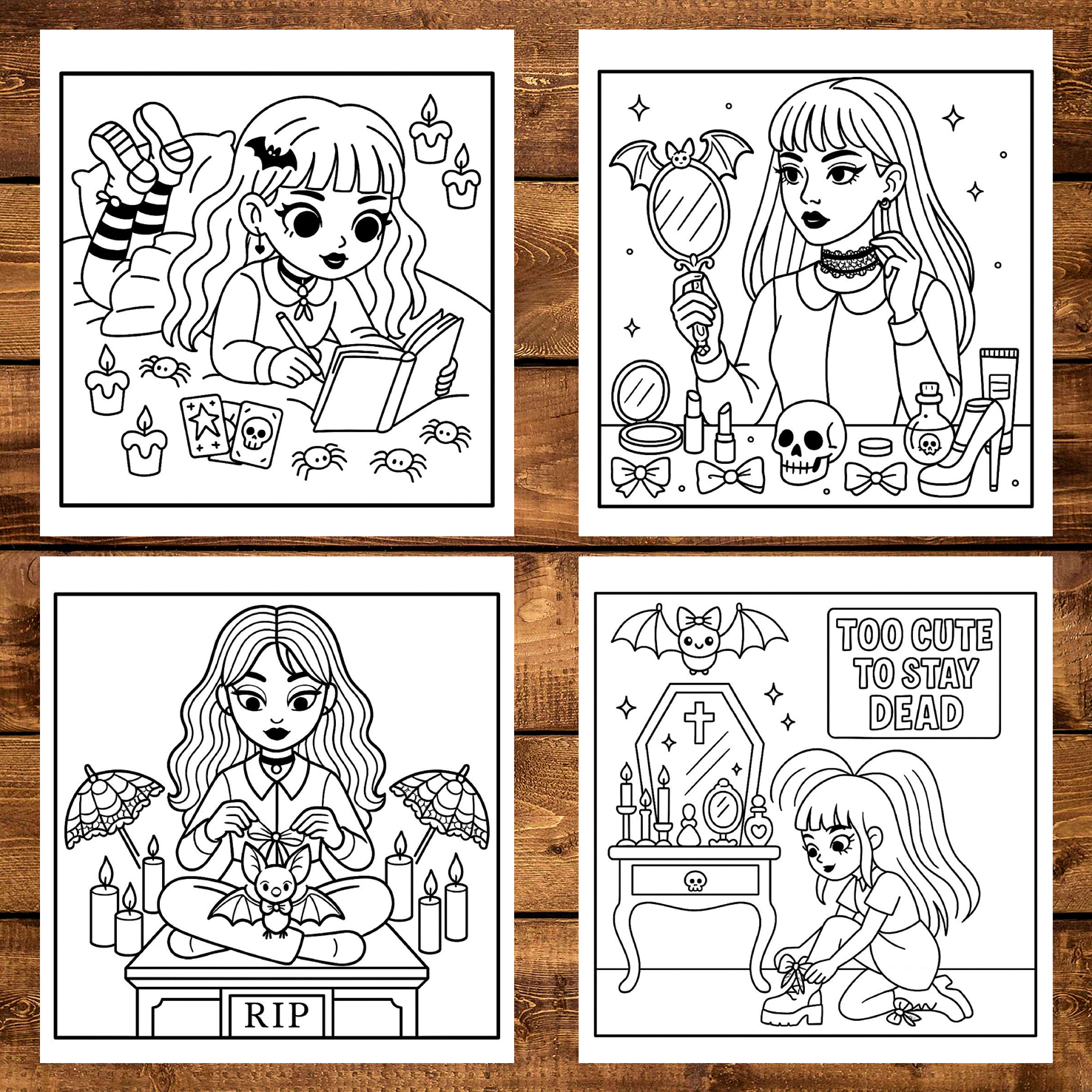 RIP

TOO CUTE TO STAY DEAD