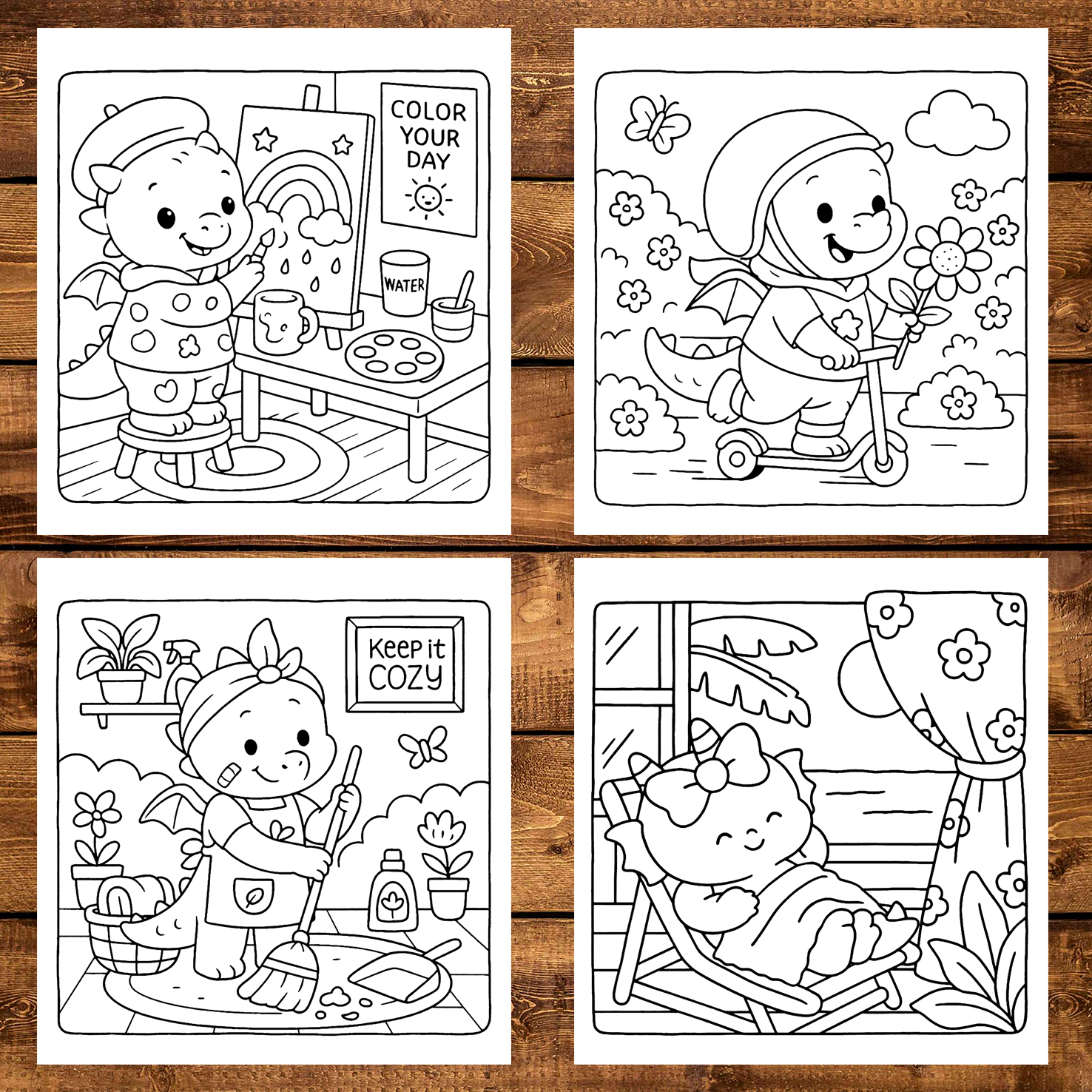 COLOR YOUR DAY

WATER

Keep it COZY