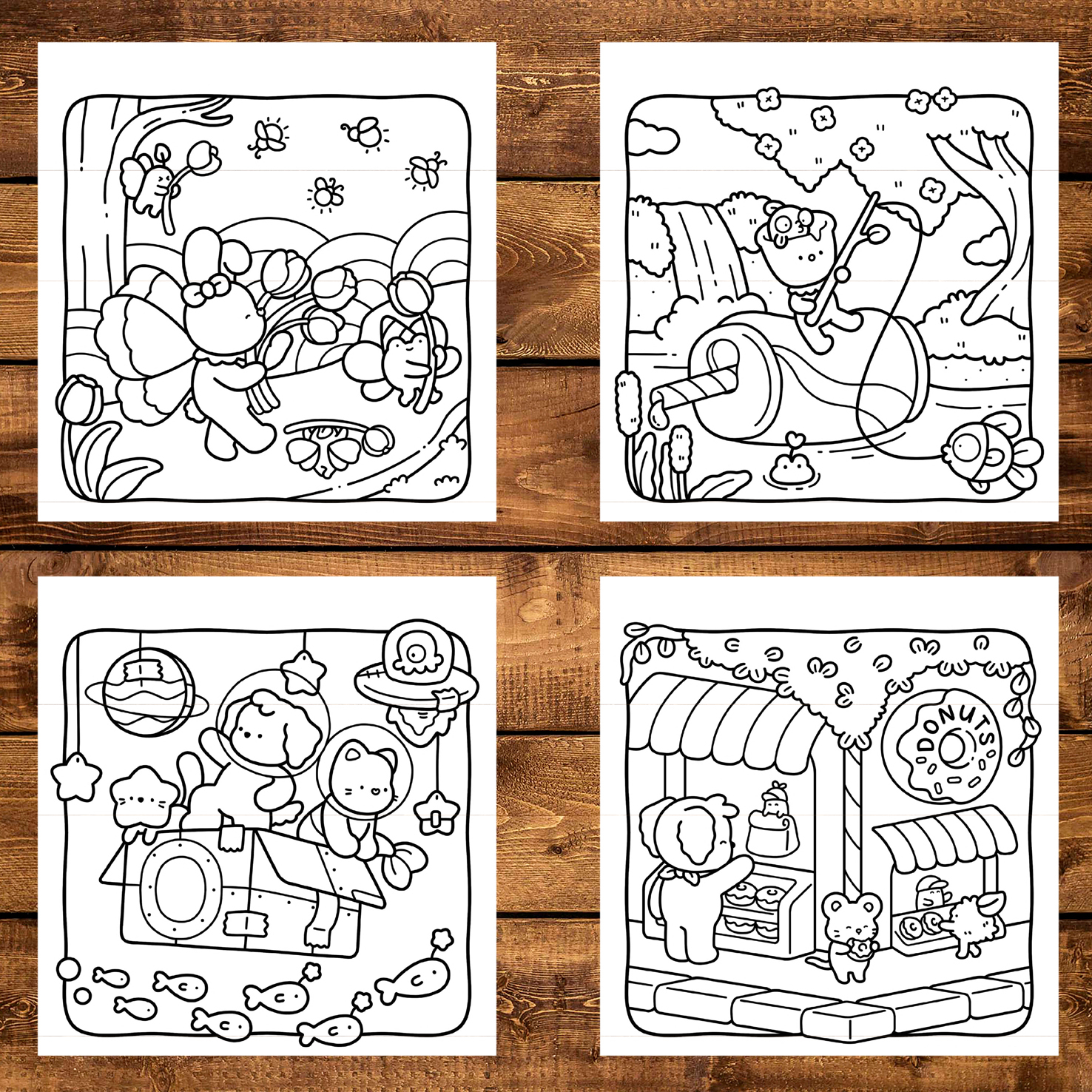 DONUTS