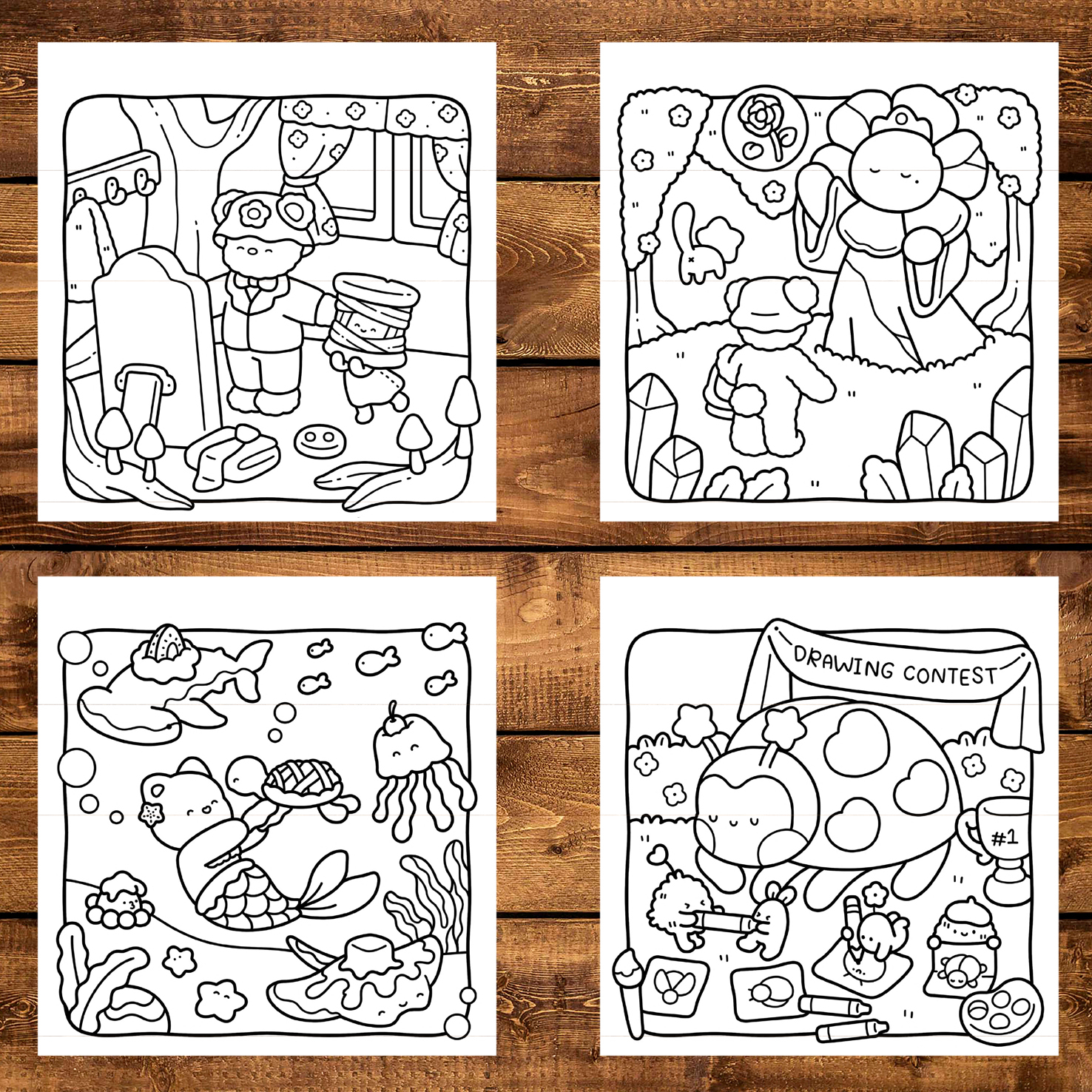 DRAWING CONTEST

#1