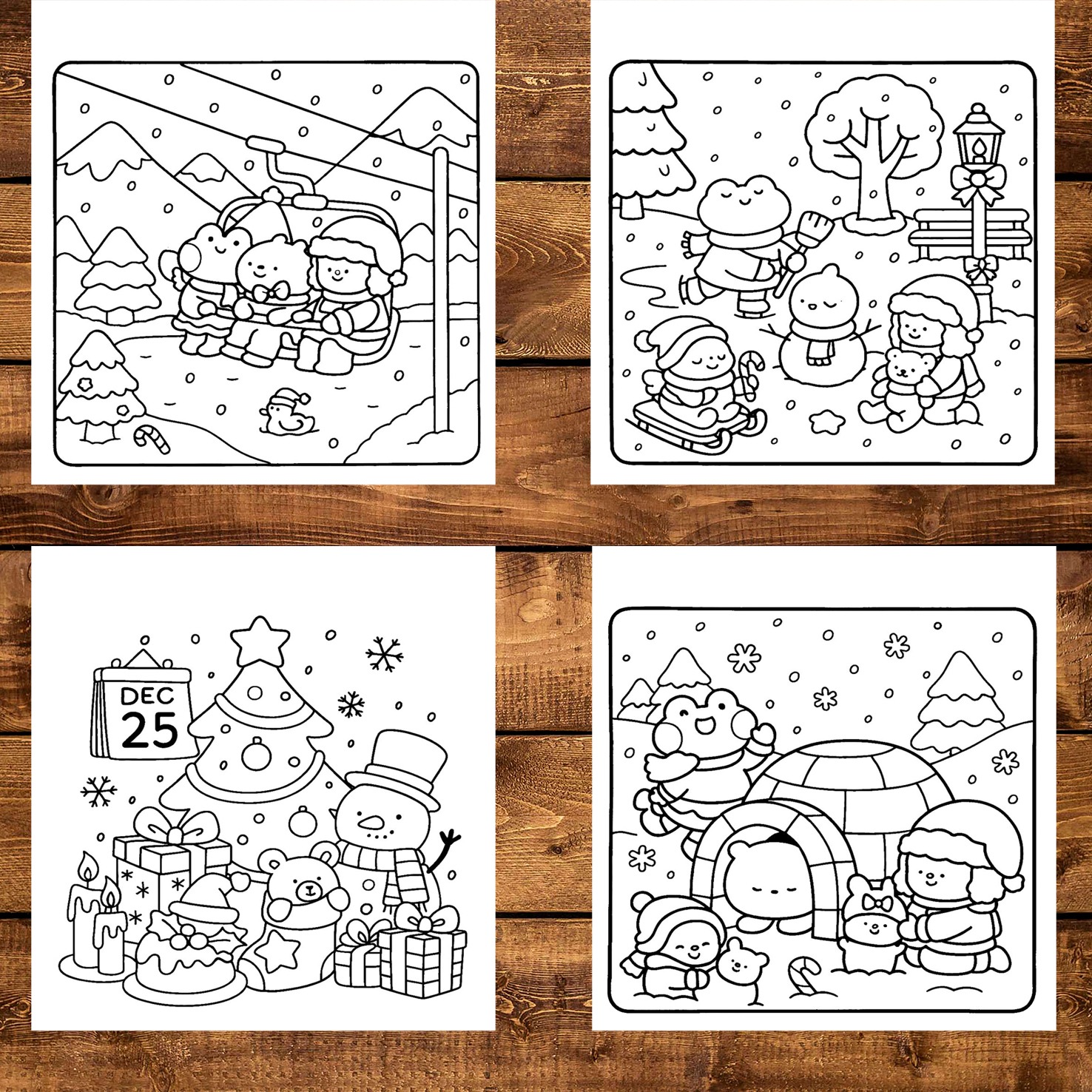 DEC
25