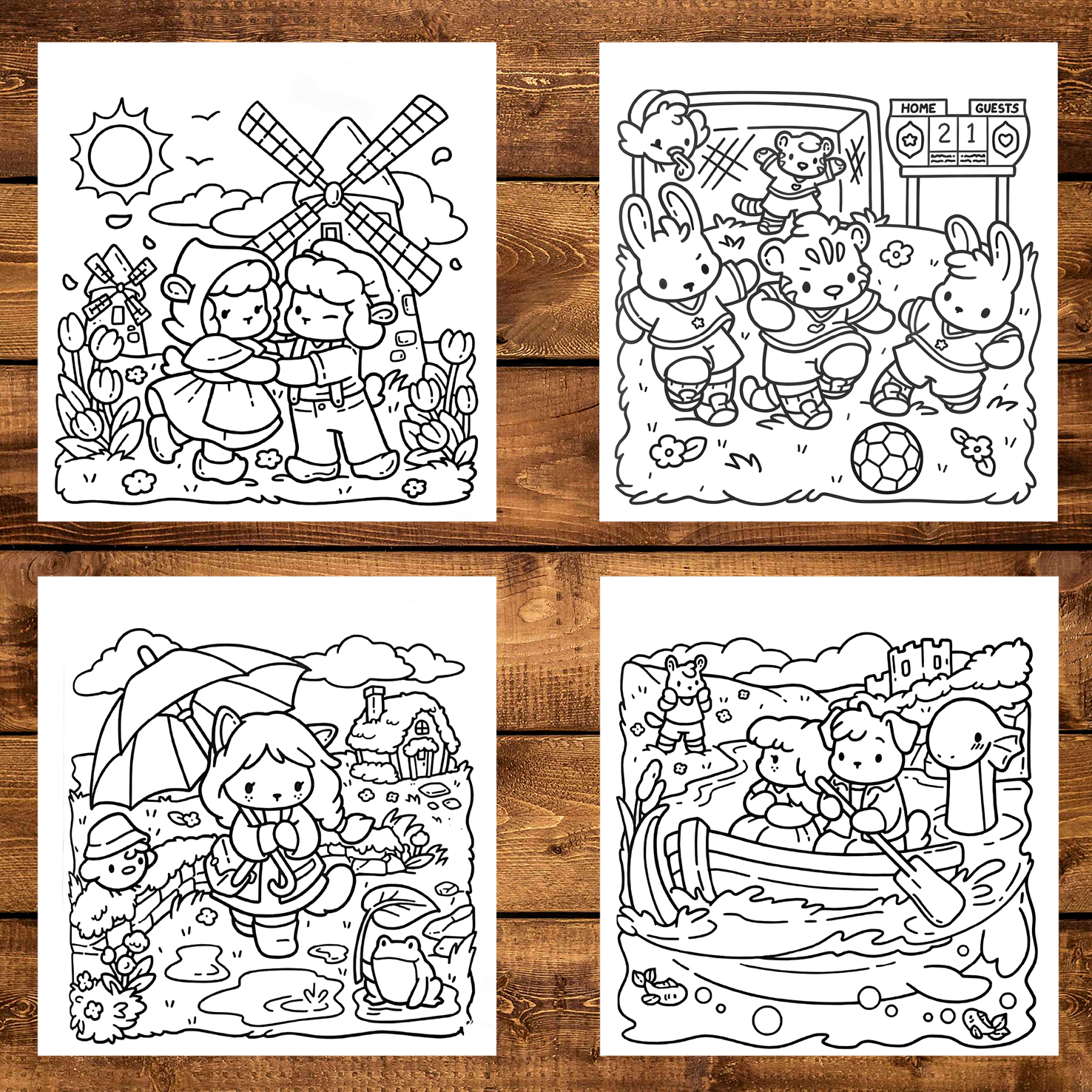 HOME GUESTS
2 1